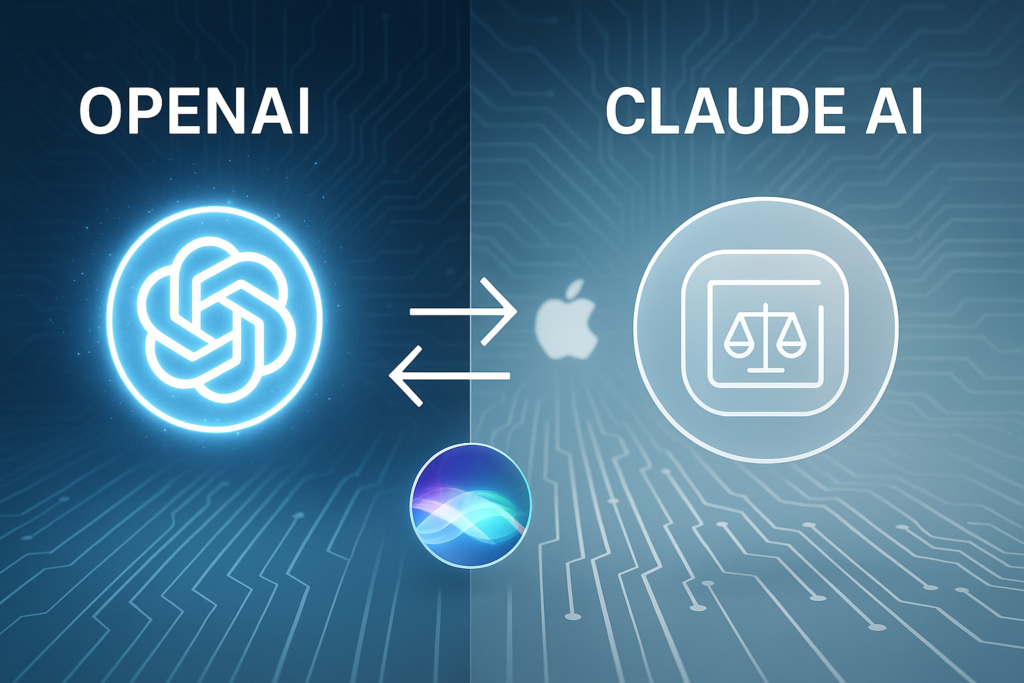 OPENAI

CLAUDE AI